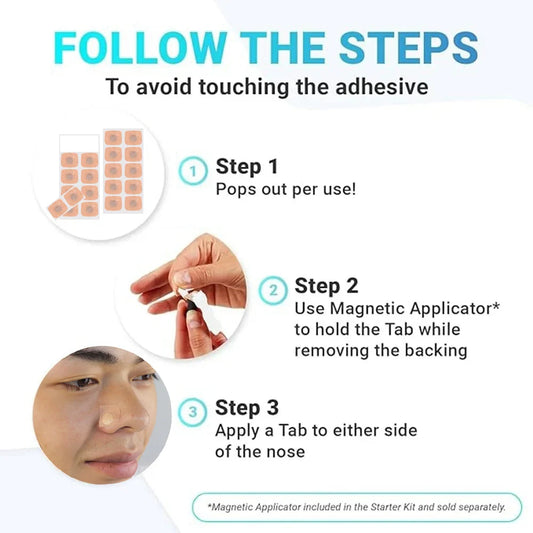 FOLLOW THE STEPS

To avoid touching the adhesive

1 Step 1
Pops out per use!

2 Step 2
Use Magnetic Applicator* to hold the Tab while removing the backing

3 Step 3
Apply a Tab to either side of the nose

*Magnetic Applicator included in the Starter Kit and sold separately.